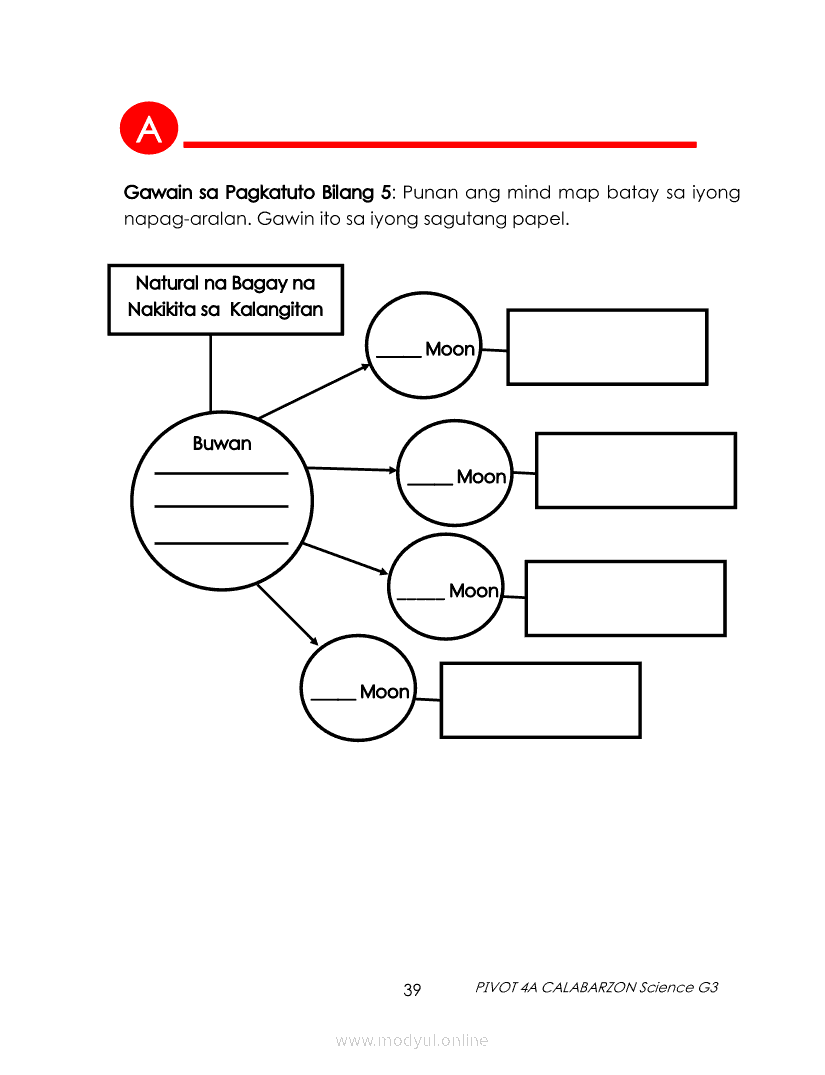 A

**Gawain sa Pagkatuto Bilang 5**: Punan ang mind map batay sa iyong napag-aralan. Gawin ito sa iyong sagutang papel.

Natural na Bagay na Nakikita sa Kalangitan

Buwan
____________
____________
____________

_____ Moon

_____ Moon

_____ Moon

_____ Moon

39 PIVOT 4A CALABARZON Science G3

www.modyul.online