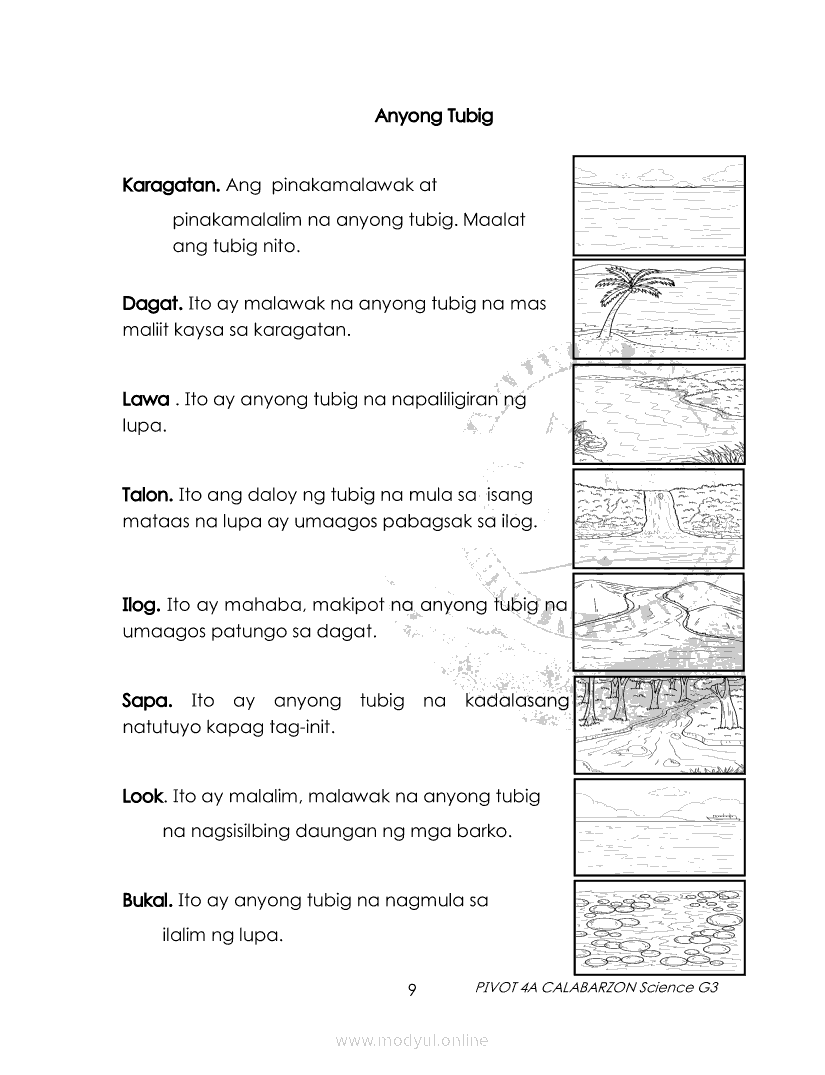 Anyong Tubig

Karagatan. Ang pinakamalawak at pinakamalalim na anyong tubig. Maalat ang tubig nito.

Dagat. Ito ay malawak na anyong tubig na mas maliit kaysa sa karagatan.

Lawa . Ito ay anyong tubig na napaliligiran ng lupa.

Talon. Ito ang daloy ng tubig na mula sa isang mataas na lupa ay umaagos pabagsak sa ilog.

Ilog. Ito ay mahaba, makipot na anyong tubig na umaagos patungo sa dagat.

Sapa. Ito ay anyong tubig na kadalasang natutuyo kapag tag-init.

Look. Ito ay malalim, malawak na anyong tubig na nagsisilbing daungan ng mga barko.

Bukal. Ito ay anyong tubig na nagmula sa ilalim ng lupa.

9 PIVOT 4A CALABARZON Science G3

www.modyul.online