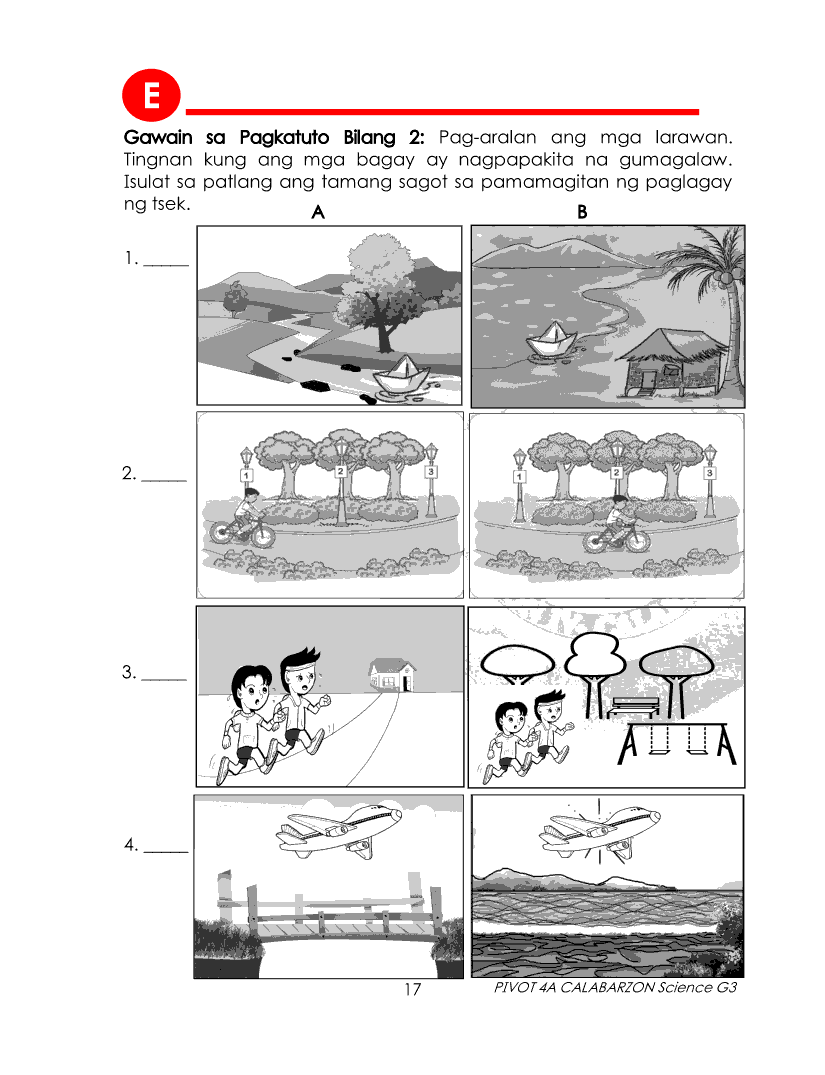 E

**Gawain sa Pagkatuto Bilang 2:** Pag-aralan ang mga larawan. Tingnan kung ang mga bagay ay nagpapakita na gumagalaw. Isulat sa patlang ang tamang sagot sa pamamagitan ng paglagay ng tsek.

A B

1. _____

2. _____

1 2 3

1 2 3

3. _____

4. _____

17

PIVOT 4A CALABARZON Science G3