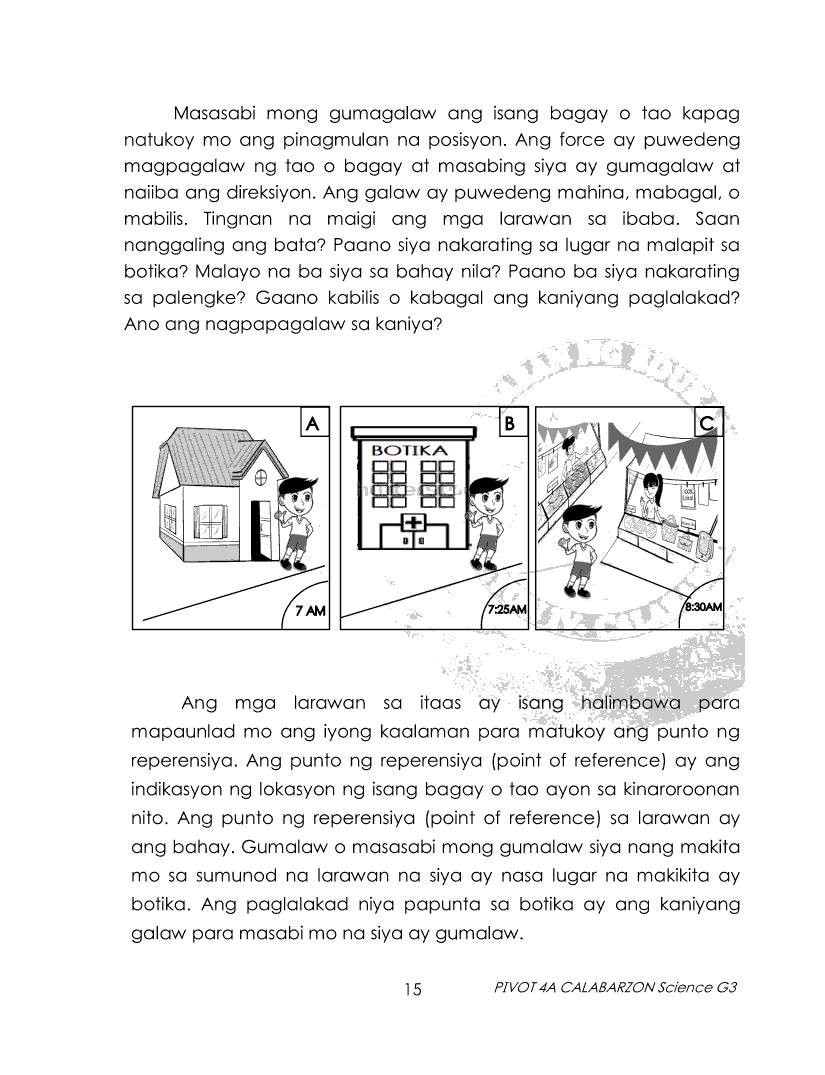 Masasabi mong gumagalaw ang isang bagay o tao kapag natukoy mo ang pinagmulan na posisyon. Ang force ay puwedeng magpagalaw ng tao o bagay at masabing siya ay gumagalaw at naiiba ang direksiyon. Ang galaw ay puwedeng mahina, mabagal, o mabilis. Tingnan na maigi ang mga larawan sa ibaba. Saan nanggaling ang bata? Paano siya nakarating sa lugar na malapit sa botika? Malayo na ba siya sa bahay nila? Paano ba siya nakarating sa palengke? Gaano kabilis o kabagal ang kaniyang paglalakad? Ano ang nagpapagalaw sa kaniya?

A

7 AM

B

BOTIKA

7:25AM

C

8:30AM

Ang mga larawan sa itaas ay isang halimbawa para mapaunlad mo ang iyong kaalaman para matukoy ang punto ng reperensiya. Ang punto ng reperensiya (point of reference) ay ang indikasyon ng lokasyon ng isang bagay o tao ayon sa kinaroroonan nito. Ang punto ng reperensiya (point of reference) sa larawan ay ang bahay. Gumalaw o masasabi mong gumalaw siya nang makita mo sa sumunod na larawan na siya ay nasa lugar na makikita ay botika. Ang paglalakad niya papunta sa botika ay ang kaniyang galaw para masabi mo na siya ay gumalaw.

15

PIVOT 4A CALABARZON Science G3