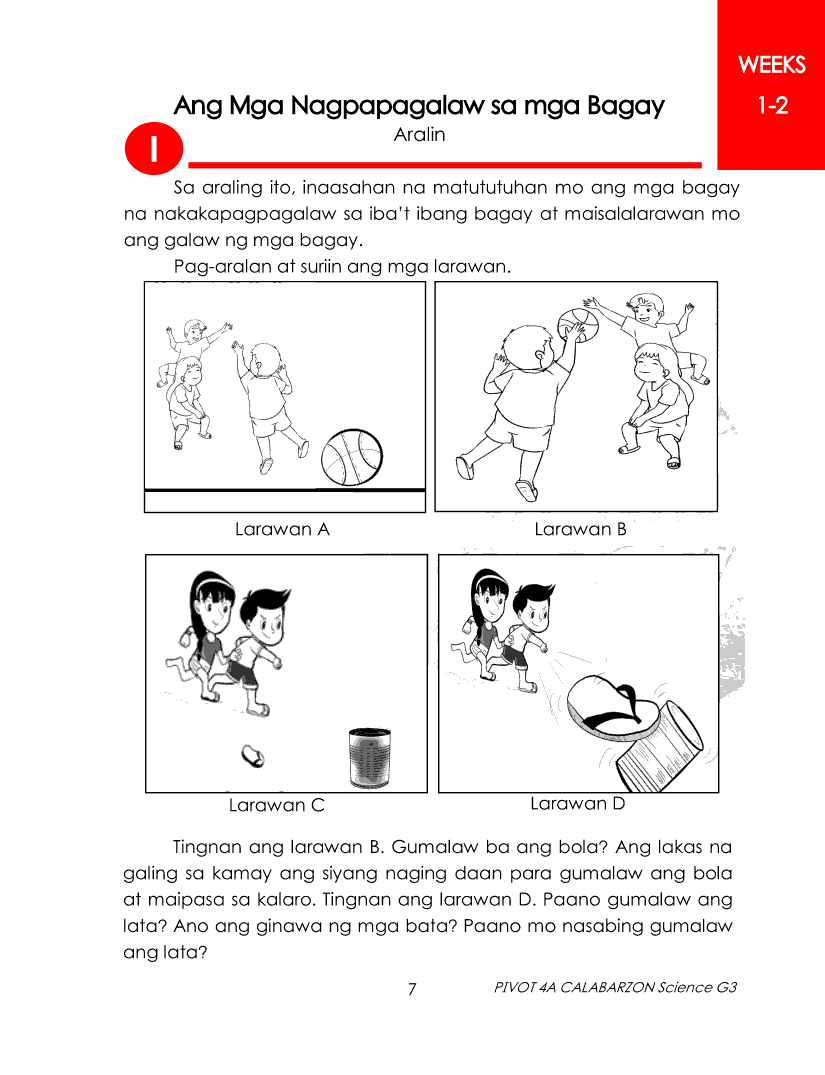 WEEKS

1-2

Ang Mga Nagpapagalaw sa mga Bagay

Aralin

I

Sa araling ito, inaasahan na matututuhan mo ang mga bagay na nakakapagpagalaw sa iba't ibang bagay at maisalalarawan mo ang galaw ng mga bagay.

Pag-aralan at suriin ang mga larawan.

Larawan A

Larawan B

Larawan C

Larawan D

Tingnan ang larawan B. Gumalaw ba ang bola? Ang lakas na galing sa kamay ang siyang naging daan para gumalaw ang bola at maipasa sa kalaro. Tingnan ang larawan D. Paano gumalaw ang lata? Ano ang ginawa ng mga bata? Paano mo nasabing gumalaw ang lata?

7

PIVOT 4A CALABARZON Science G3