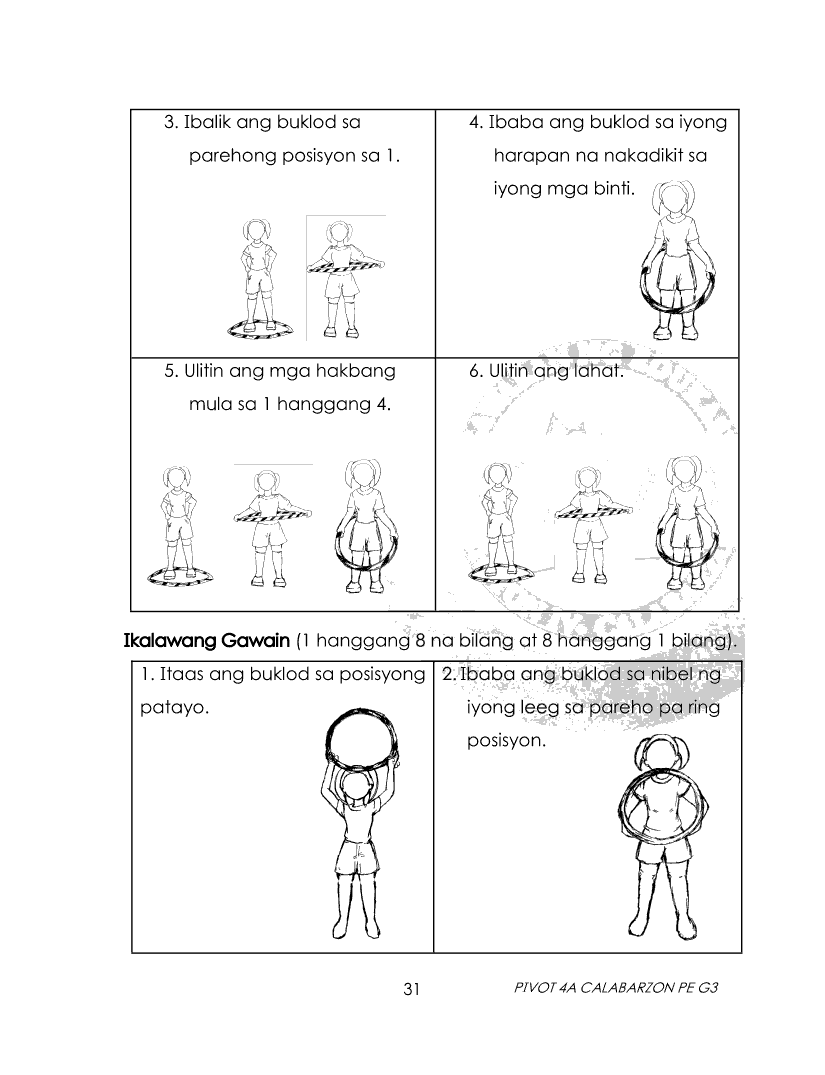 | 3. Ibalik ang buklod sa parehong posisyon sa 1. | 4. Ibaba ang buklod sa iyong harapan na nakadikit sa iyong mga binti. |
|---|---|
| 5. Ulitin ang mga hakbang mula sa 1 hanggang 4. | 6. Ulitin ang lahat. |

Ikalawang Gawain (1 hanggang 8 na bilang at 8 hanggang 1 bilang).

| 1. Itaas ang buklod sa posisyong patayo. | 2. Ibaba ang buklod sa nibel ng iyong leeg sa pareho pa ring posisyon. |
|---|---|

31

PIVOT 4A CALABARZON PE G3