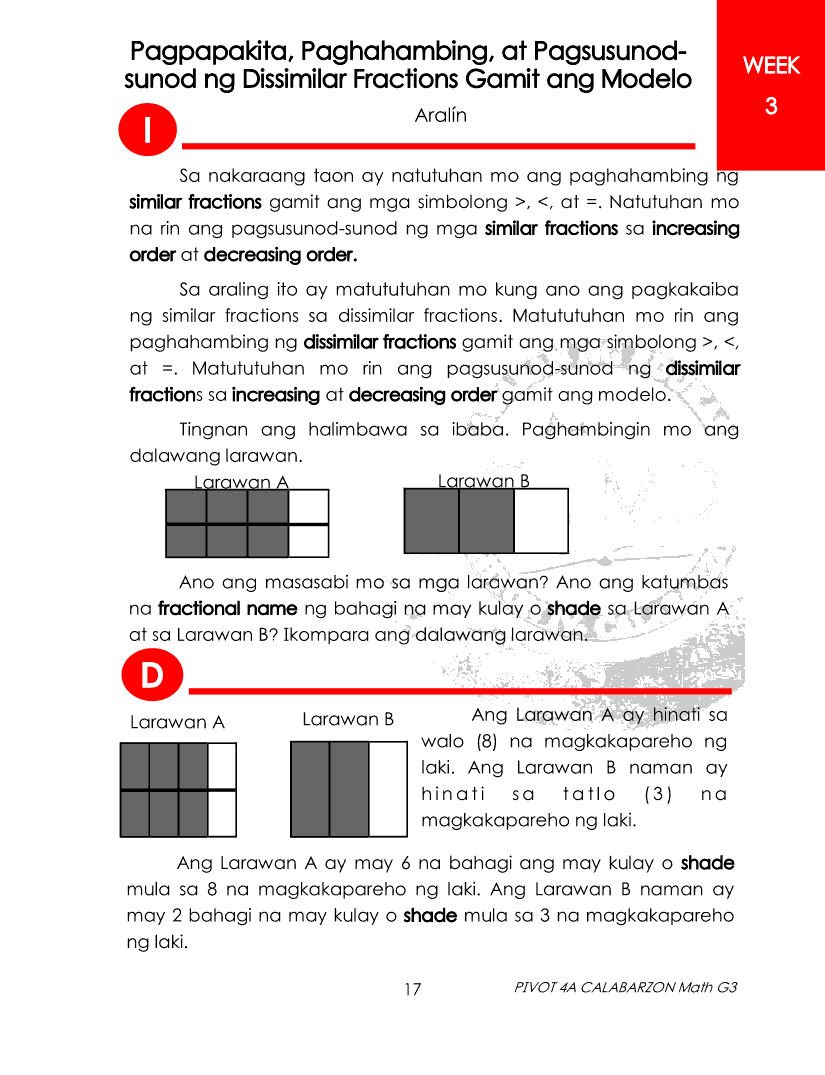 Pagpapakita, Paghahambing, at Pagsusunod-sunod ng Dissimilar Fractions Gamit ang Modelo

WEEK
3

I

Aralín

Sa nakaraang taon ay natutuhan mo ang paghahambing ng similar fractions gamit ang mga simbolong >, <, at =. Natutuhan mo na rin ang pagsusunod-sunod ng mga similar fractions sa increasing order at decreasing order.

Sa araling ito ay matututuhan mo kung ano ang pagkakaiba ng similar fractions sa dissimilar fractions. Matututuhan mo rin ang paghahambing ng dissimilar fractions gamit ang mga simbolong >, <, at =. Matututuhan mo rin ang pagsusunod-sunod ng dissimilar fractions sa increasing at decreasing order gamit ang modelo.

Tingnan ang halimbawa sa ibaba. Paghambingin mo ang dalawang larawan.

Larawan A

Larawan B

Ano ang masasabi mo sa mga larawan? Ano ang katumbas na fractional name ng bahagi na may kulay o shade sa Larawan A at sa Larawan B? Ikompara ang dalawang larawan.

D

Larawan A

Larawan B

Ang Larawan A ay hinati sa walo (8) na magkakapareho ng laki. Ang Larawan B naman ay hinati sa tatlo (3) na magkakapareho ng laki.

Ang Larawan A ay may 6 na bahagi ang may kulay o shade mula sa 8 na magkakapareho ng laki. Ang Larawan B naman ay may 2 bahagi na may kulay o shade mula sa 3 na magkakapareho ng laki.

17

PIVOT 4A CALABARZON Math G3