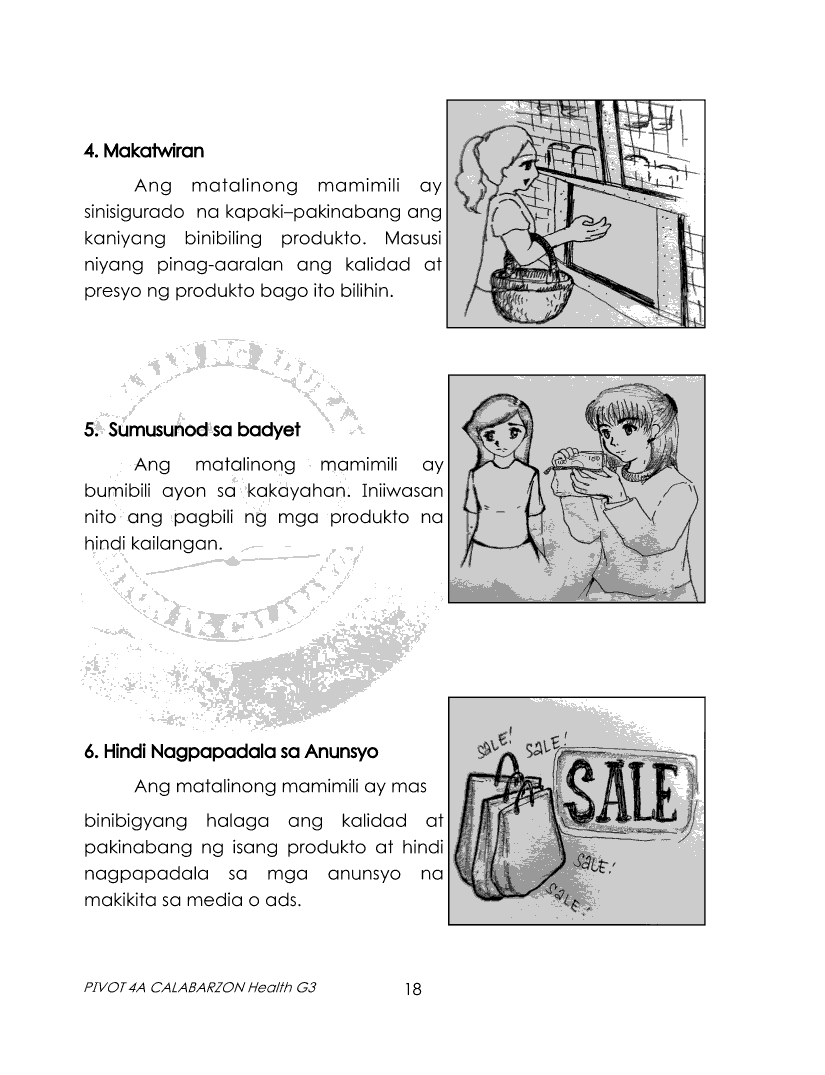 4. Makatwiran

Ang matalinong mamimili ay sinisigurado na kapaki–pakinabang ang kaniyang binibiling produkto. Masusi niyang pinag-aaralan ang kalidad at presyo ng produkto bago ito bilihin.

5. Sumusunod sa badyet

Ang matalinong mamimili ay bumibili ayon sa kakayahan. Iniiwasan nito ang pagbili ng mga produkto na hindi kailangan.

6. Hindi Nagpapadala sa Anunsyo

Ang matalinong mamimili ay mas binibigyang halaga ang kalidad at pakinabang ng isang produkto at hindi nagpapadala sa mga anunsyo na makikita sa media o ads.

SALE! SALE! SALE SALE! SALE!

PIVOT 4A CALABARZON Health G3 18