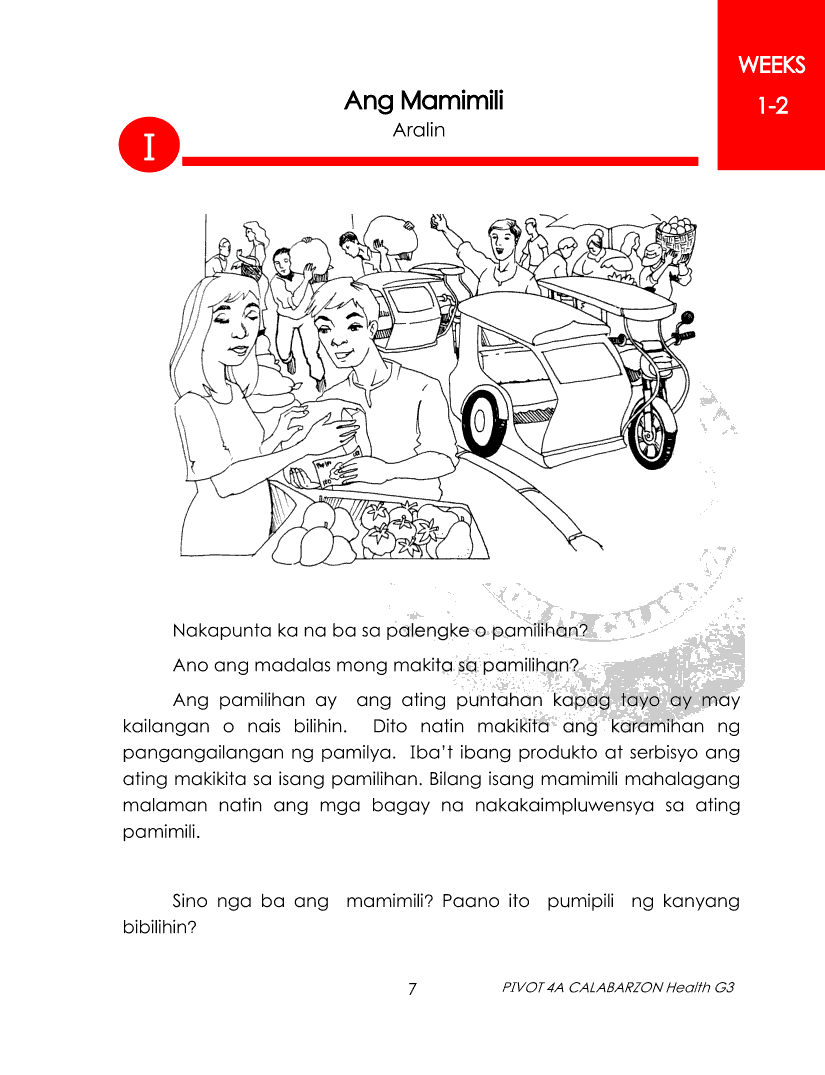 WEEKS
1-2

Ang Mamimili
Aralin

I

Nakapunta ka na ba sa palengke o pamilihan?

Ano ang madalas mong makita sa pamilihan?

Ang pamilihan ay ang ating puntahan kapag tayo ay may kailangan o nais bilihin. Dito natin makikita ang karamihan ng pangangailangan ng pamilya. Iba't ibang produkto at serbisyo ang ating makikita sa isang pamilihan. Bilang isang mamimili mahalagang malaman natin ang mga bagay na nakakaimpluwensya sa ating pamimili.

Sino nga ba ang mamimili? Paano ito pumipili ng kanyang bibilihin?

7

PIVOT 4A CALABARZON Health G3