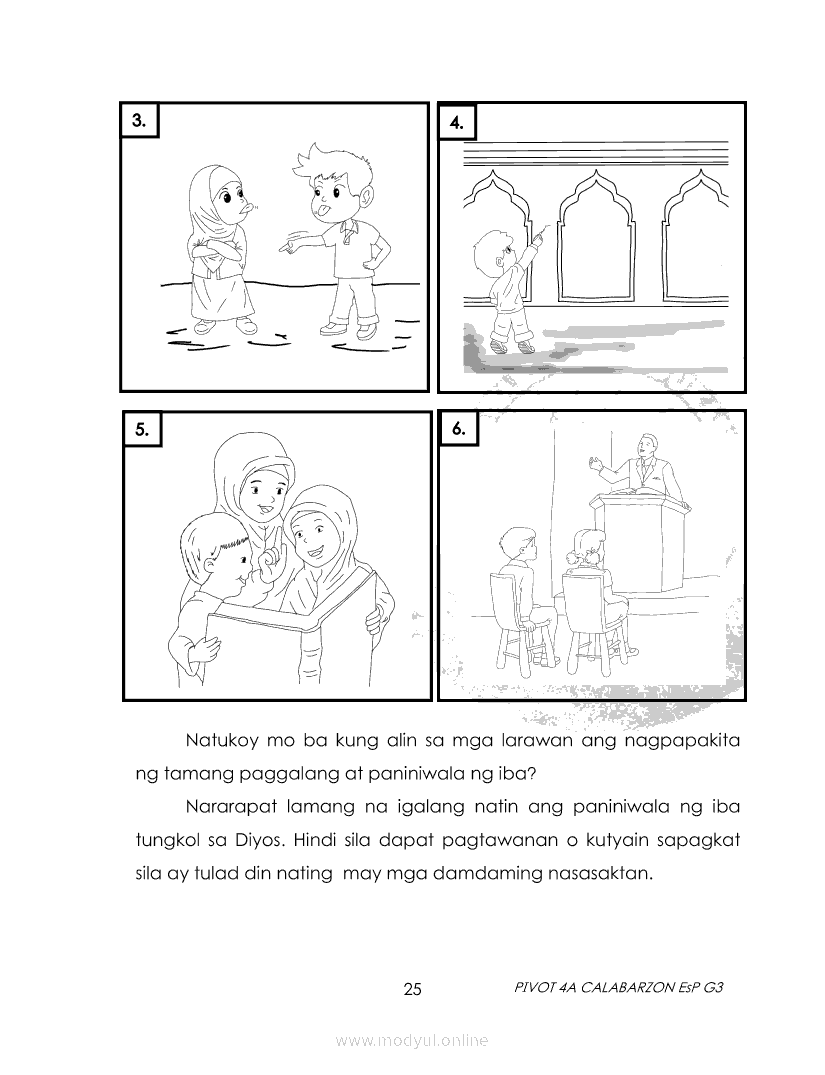 3.

4.

5.

6.

Natukoy mo ba kung alin sa mga larawan ang nagpapakita ng tamang paggalang at paniniwala ng iba?

Nararapat lamang na igalang natin ang paniniwala ng iba tungkol sa Diyos. Hindi sila dapat pagtawanan o kutyain sapagkat sila ay tulad din nating may mga damdaming nasasaktan.

25

PIVOT 4A CALABARZON EsP G3

www.modyul.online