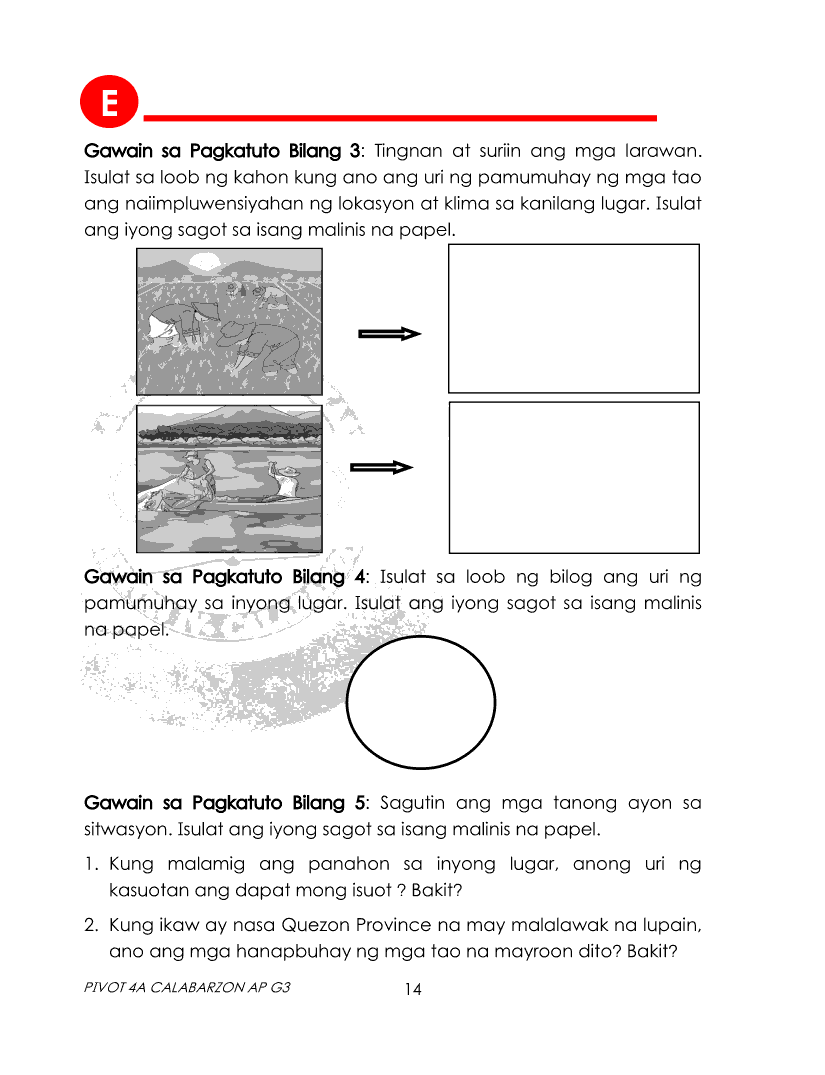 E

Gawain sa Pagkatuto Bilang 3: Tingnan at suriin ang mga larawan. Isulat sa loob ng kahon kung ano ang uri ng pamumuhay ng mga tao ang naiimpluwensiyahan ng lokasyon at klima sa kanilang lugar. Isulat ang iyong sagot sa isang malinis na papel.

Gawain sa Pagkatuto Bilang 4: Isulat sa loob ng bilog ang uri ng pamumuhay sa inyong lugar. Isulat ang iyong sagot sa isang malinis na papel.

Gawain sa Pagkatuto Bilang 5: Sagutin ang mga tanong ayon sa sitwasyon. Isulat ang iyong sagot sa isang malinis na papel.

1. Kung malamig ang panahon sa inyong lugar, anong uri ng kasuotan ang dapat mong isuot ? Bakit?

2. Kung ikaw ay nasa Quezon Province na may malalawak na lupain, ano ang mga hanapbuhay ng mga tao na mayroon dito? Bakit?

PIVOT 4A CALABARZON AP G3 14